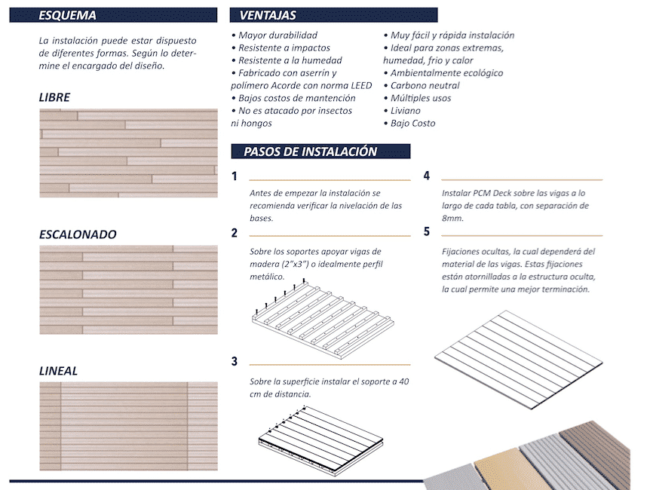 ESQUEMA

La instalación puede estar dispuesto de diferentes formas. Según lo determine el encargado del diseño.

LIBRE

ESCALONADO

LINEAL

VENTAJAS

• Mayor durabilidad
• Resistente a impactos
• Resistente a la humedad
• Fabricado con aserrín y polímero Acorde con norma LEED
• Bajos costos de mantención
• No es atacado por insectos ni hongos

• Muy fácil y rápida instalación
• Ideal para zonas extremas, humedad, frio y calor
• Ambientalmente ecológico
• Carbono neutral
• Múltiples usos
• Liviano
• Bajo Costo

PASOS DE INSTALACIÓN

1
Antes de empezar la instalación se recomienda verificar la nivelación de las bases.

2
Sobre los soportes apoyar vigas de madera (2"x3") o idealmente perfil metálico.

3
Sobre la superficie instalar el soporte a 40 cm de distancia.

4
Instalar PCM Deck sobre las vigas a lo largo de cada tabla, con separación de 8mm.

5
Fijaciones ocultas, la cual dependerá del material de las vigas. Estas fijaciones están atornilladas a la estructura oculta, la cual permite una mejor terminación.